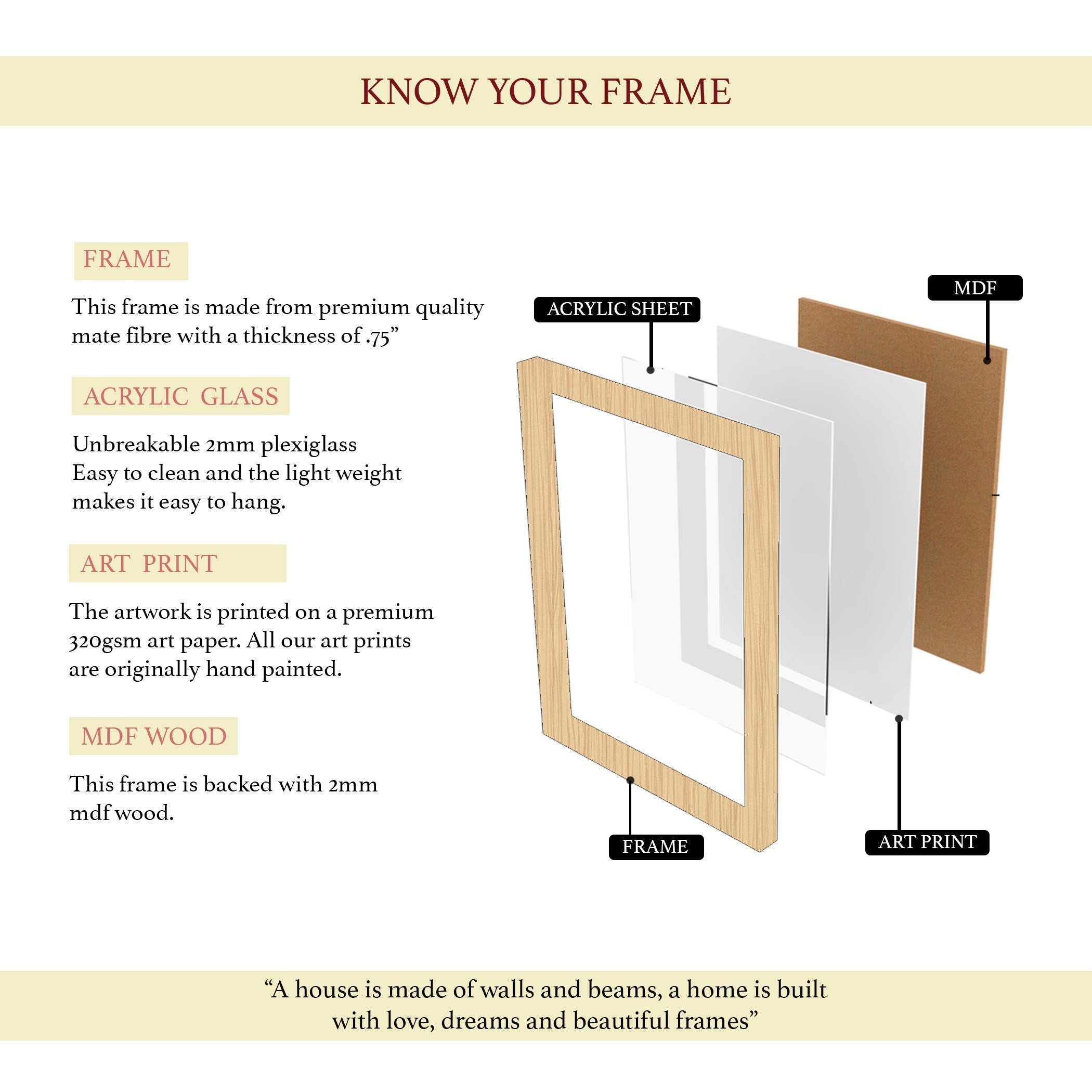 KNOW YOUR FRAME

FRAME

This frame is made from premium quality mate fibre with a thickness of .75”

ACRYLIC GLASS

Unbreakable 2mm plexiglass
Easy to clean and the light weight makes it easy to hang.

ART PRINT

The artwork is printed on a premium 320gsm art paper. All our art prints are originally hand painted.

MDF WOOD

This frame is backed with 2mm mdf wood.

ACRYLIC SHEET

MDF

FRAME

ART PRINT

“A house is made of walls and beams, a home is built with love, dreams and beautiful frames”